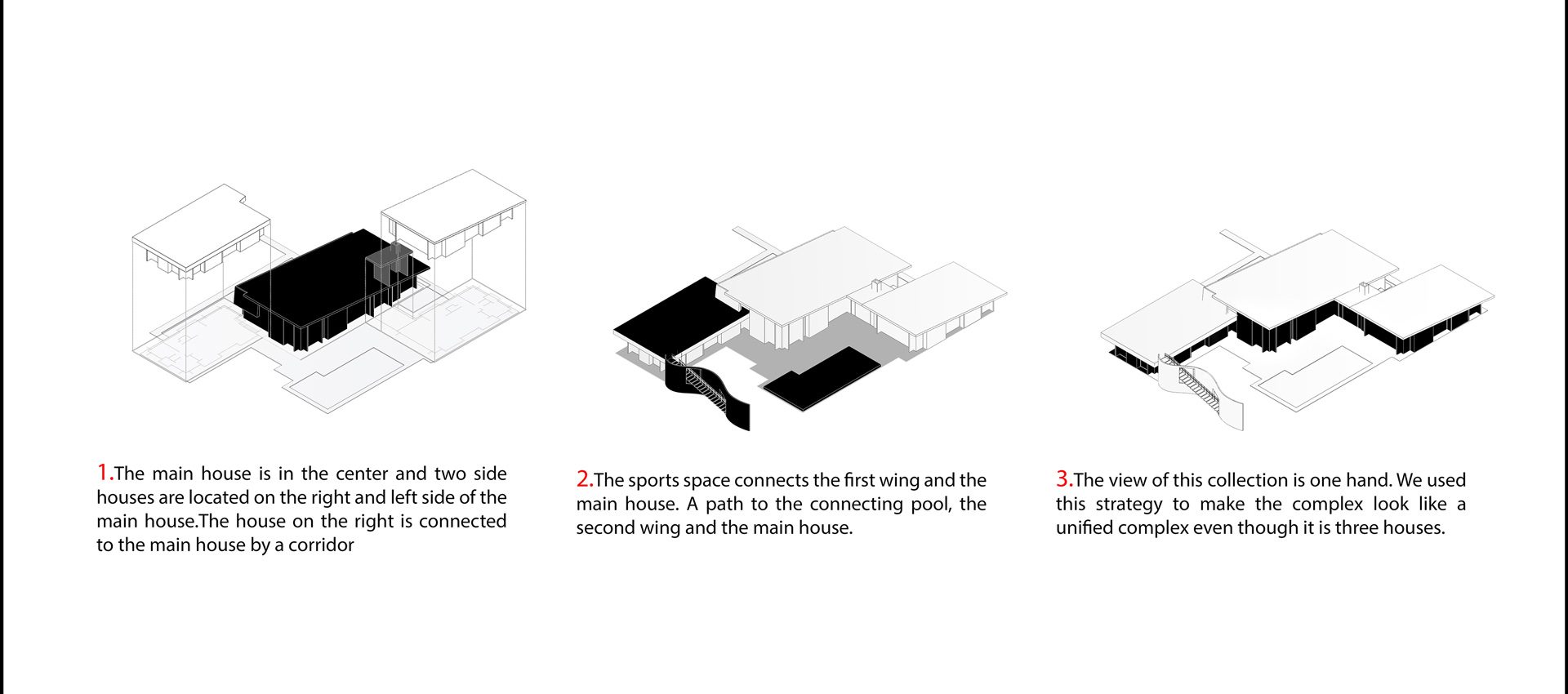 1.The main house is in the center and two side houses are located on the right and left side of the main house.The house on the right is connected to the main house by a corridor

2.The sports space connects the first wing and the main house. A path to the connecting pool, the second wing and the main house.

3.The view of this collection is one hand. We used this strategy to make the complex look like a unified complex even though it is three houses.